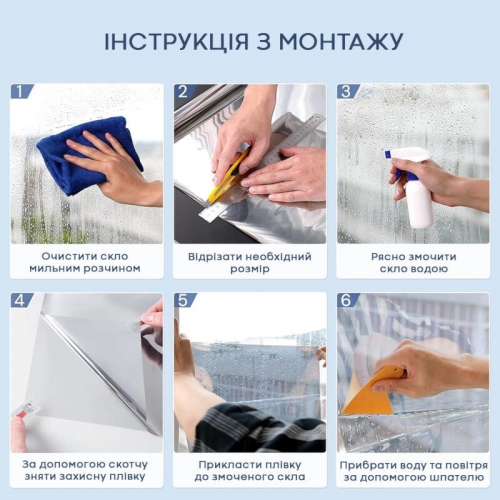 ІНСТРУКЦІЯ З МОНТАЖУ

1
Очистити скло мильним розчином

2
Відрізати необхідний розмір

3
Рясно змочити скло водою

4
За допомогою скотчу зняти захисну плівку

5
Прикласти плівку до змоченого скла

6
Прибрати воду та повітря за допомогою шпателю