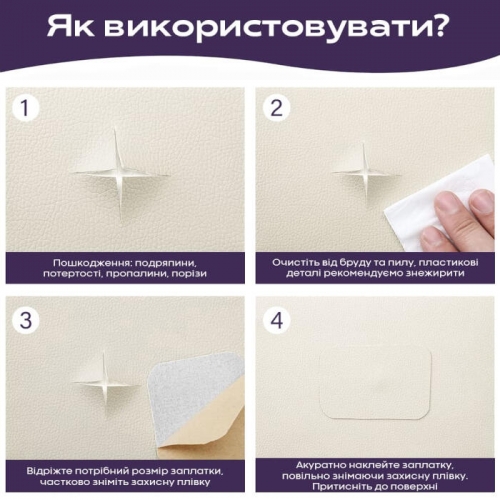 Як використовувати?

1

Пошкодження: подряпини, потертості, пропалини, порізи

2

Очистіть від бруду та пилу, пластикові деталі рекомендуємо знежирити

3

Відріжте потрібний розмір заплатки, частково зніміть захисну плівку

4

Акуратно наклейте заплатку, повільно знімаючи захисну плівку. Притисніть до поверхні