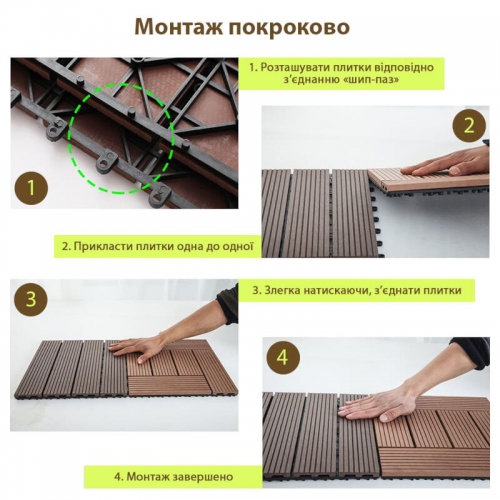 Монтаж покроково

1. Розташувати плитки відповідно з'єднанню «шип-паз»

1

2

2. Прикласти плитки одна до одної

3

3. Злегка натискаючи, з'єднати плитки

4

4. Монтаж завершено